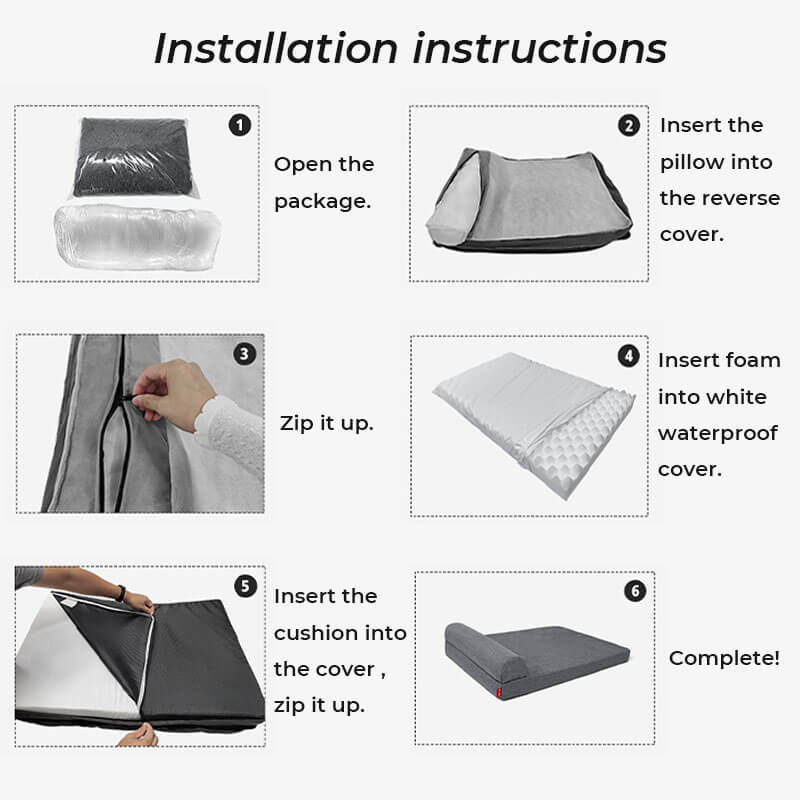 Installation instructions

1
Open the package.

2
Insert the pillow into the reverse cover.

3
Zip it up.

4
Insert foam into white waterproof cover.

5
Insert the cushion into the cover , zip it up.

6
Complete!