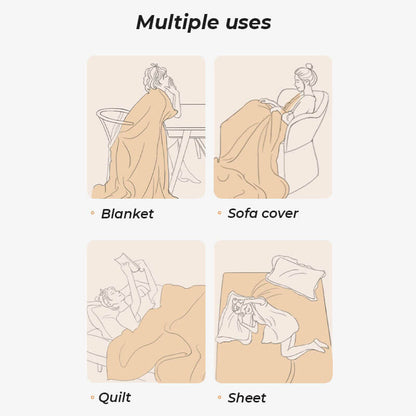 Multiple uses

• Blanket

• Sofa cover

• Quilt

• Sheet