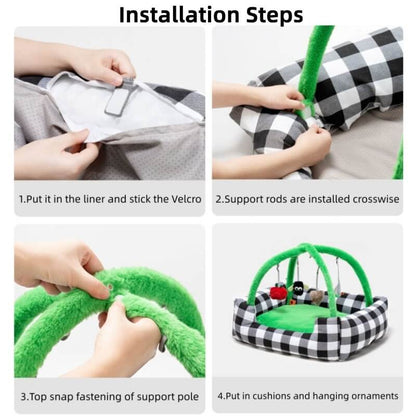 Installation Steps

1.Put it in the liner and stick the Velcro

2.Support rods are installed crosswise

3.Top snap fastening of support pole

4.Put in cushions and hanging ornaments