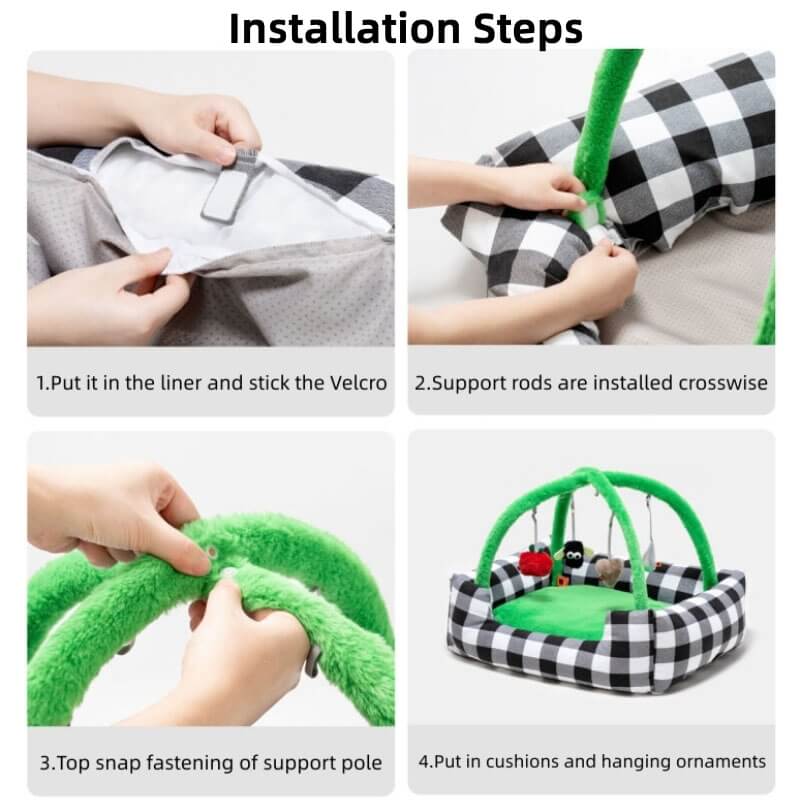 Installation Steps

1.Put it in the liner and stick the Velcro

2.Support rods are installed crosswise

3.Top snap fastening of support pole

4.Put in cushions and hanging ornaments