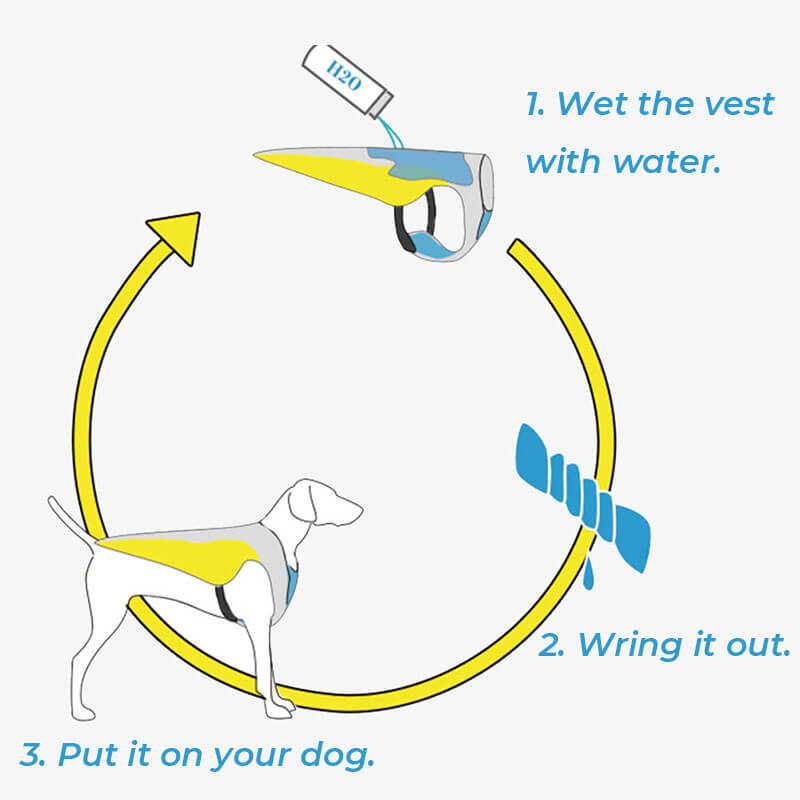 H2O

1. Wet the vest with water.

2. Wring it out.

3. Put it on your dog.