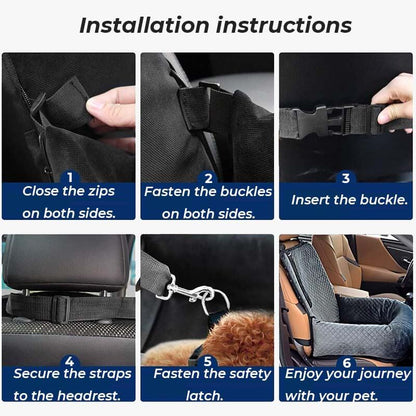 Installation instructions

1
Close the zips on both sides.

2
Fasten the buckles on both sides.

3
Insert the buckle.

4
Secure the straps to the headrest.

5
Fasten the safety latch.

6
Enjoy your journey with your pet.