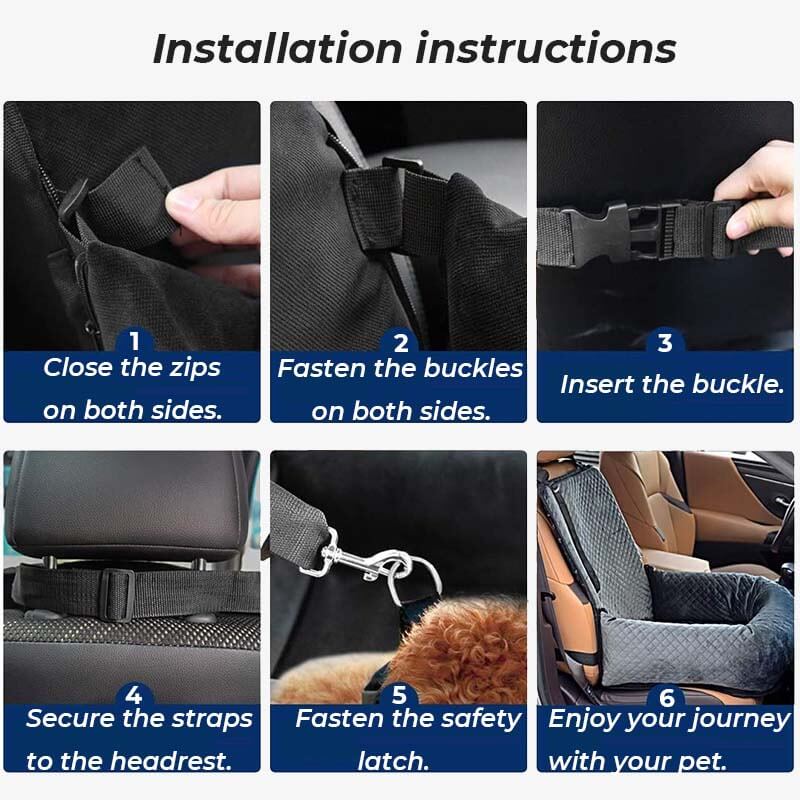 Installation instructions

1
Close the zips on both sides.

2
Fasten the buckles on both sides.

3
Insert the buckle.

4
Secure the straps to the headrest.

5
Fasten the safety latch.

6
Enjoy your journey with your pet.