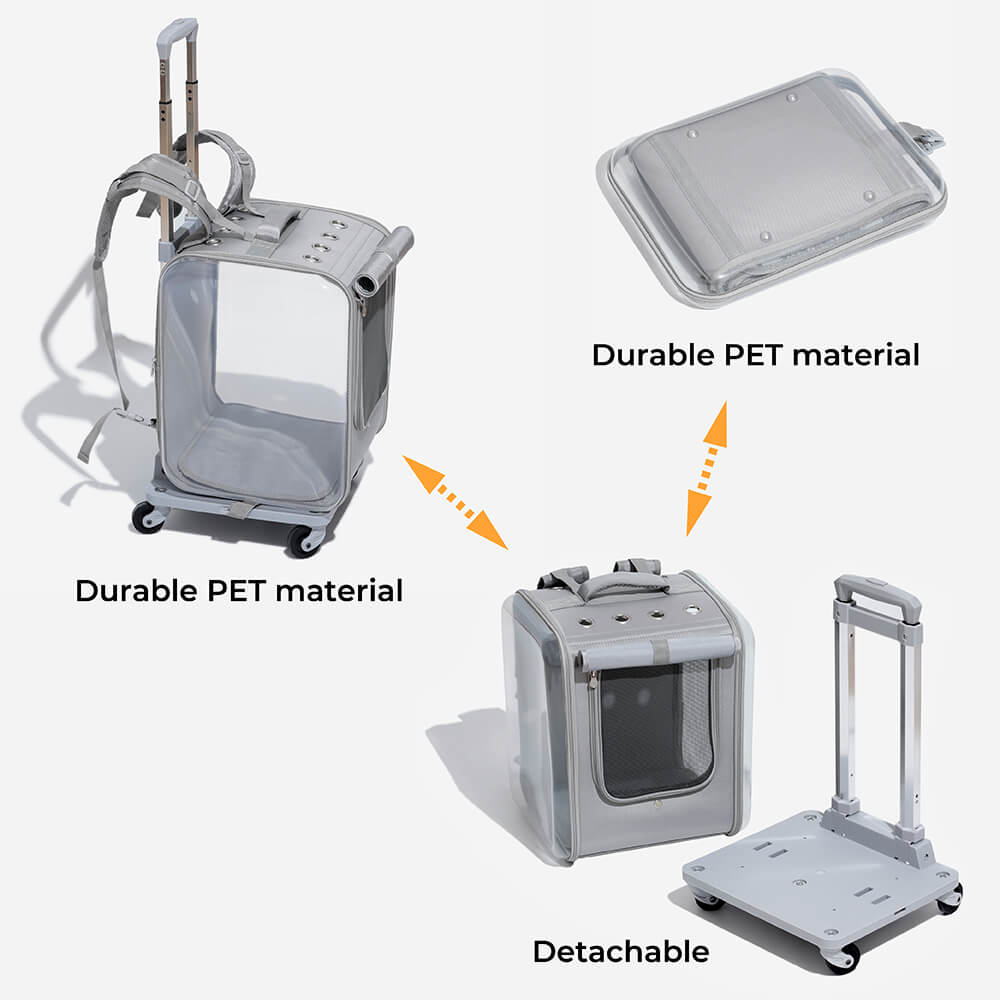 Durable PET material

Durable PET material

Detachable