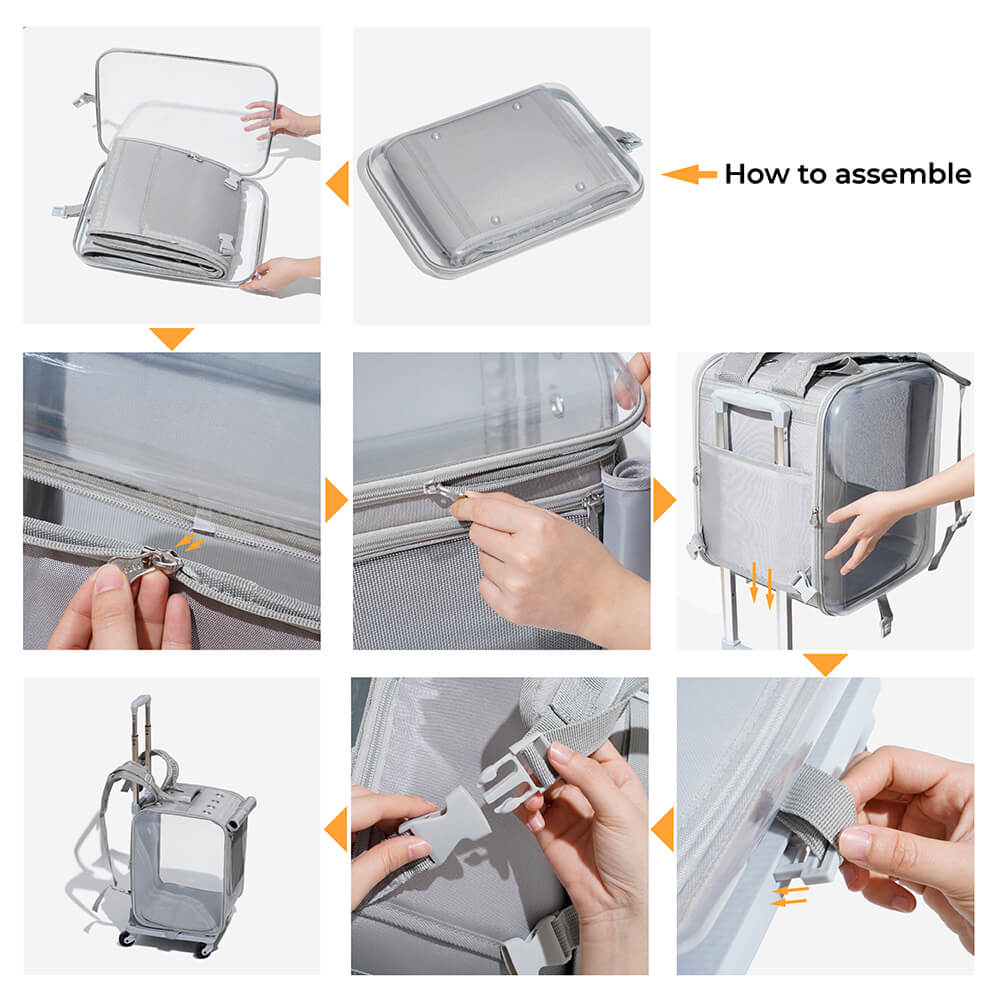 How to assemble