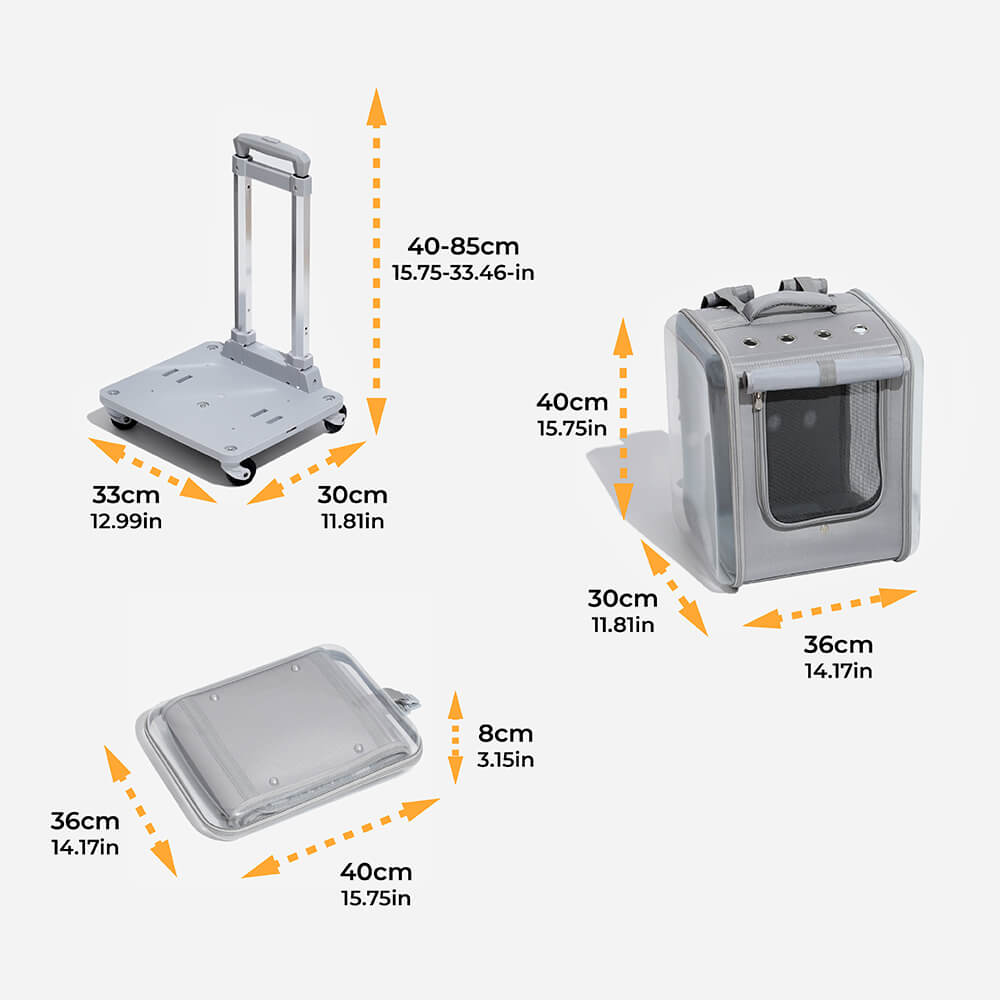 40-85cm
15.75-33.46-in

33cm
12.99in

30cm
11.81in

40cm
15.75in

30cm
11.81in

36cm
14.17in

8cm
3.15in

36cm
14.17in

40cm
15.75in