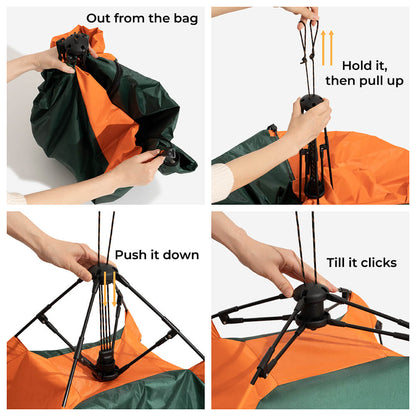 Out from the bag

Hold it, then pull up

Push it down

Till it clicks