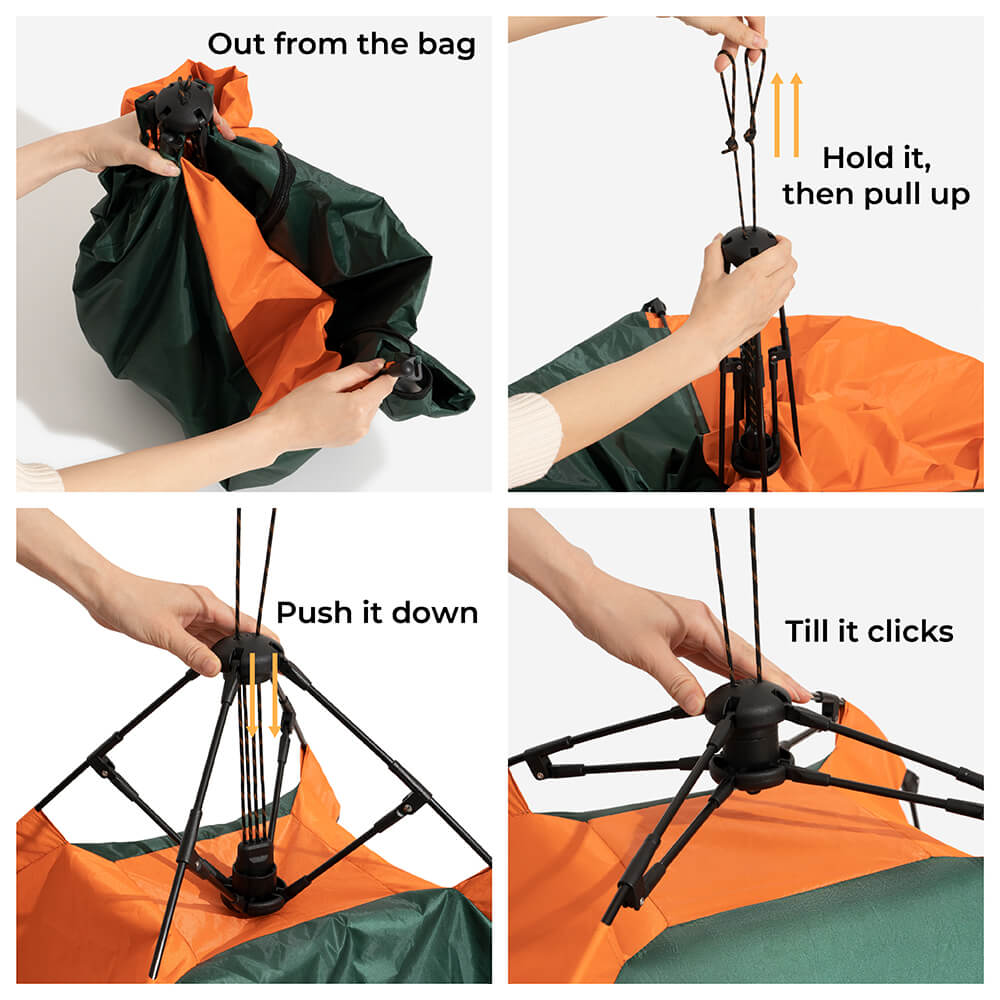 Out from the bag

Hold it, then pull up

Push it down

Till it clicks