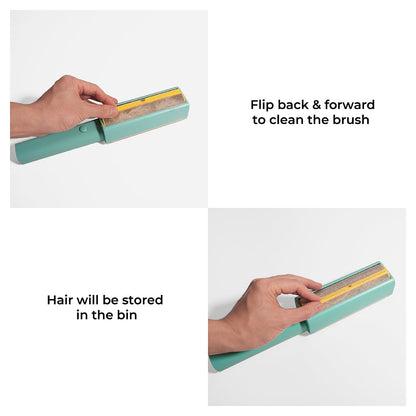 Flip back & forward to clean the brush

Hair will be stored in the bin