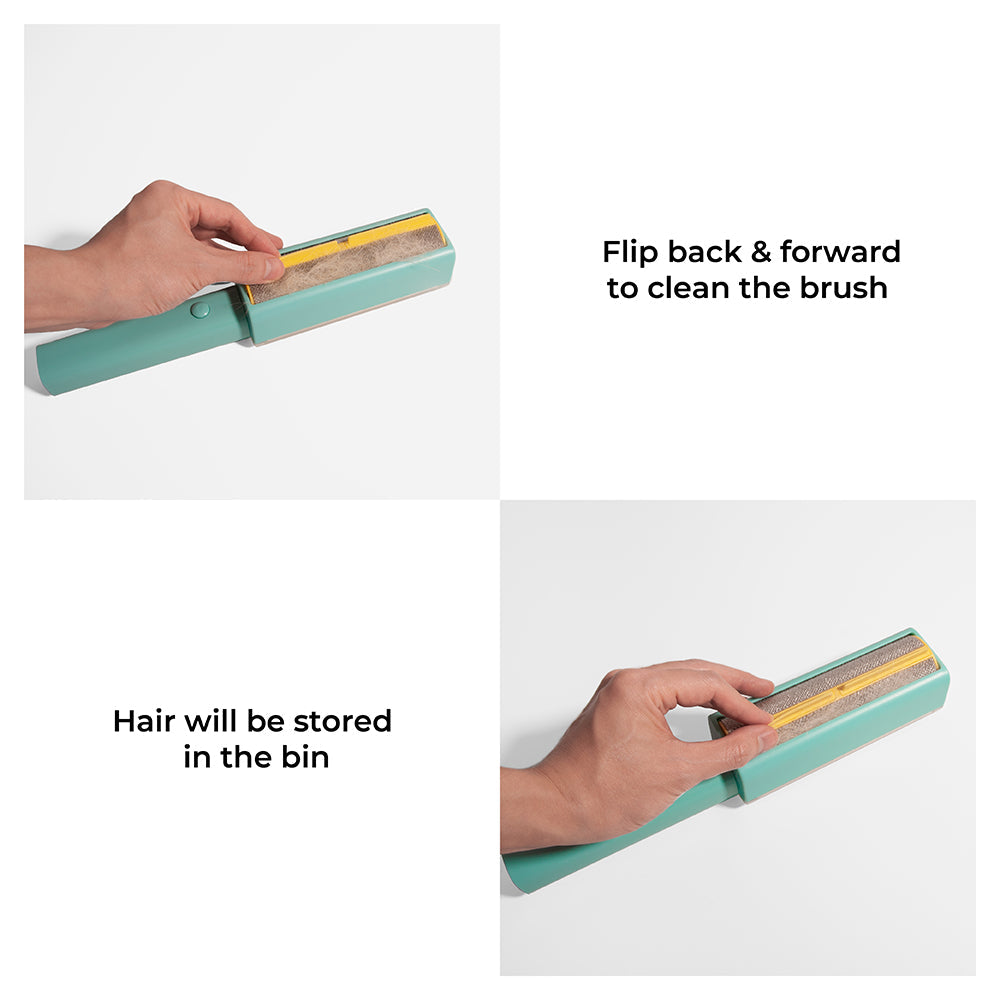 Flip back & forward to clean the brush

Hair will be stored in the bin