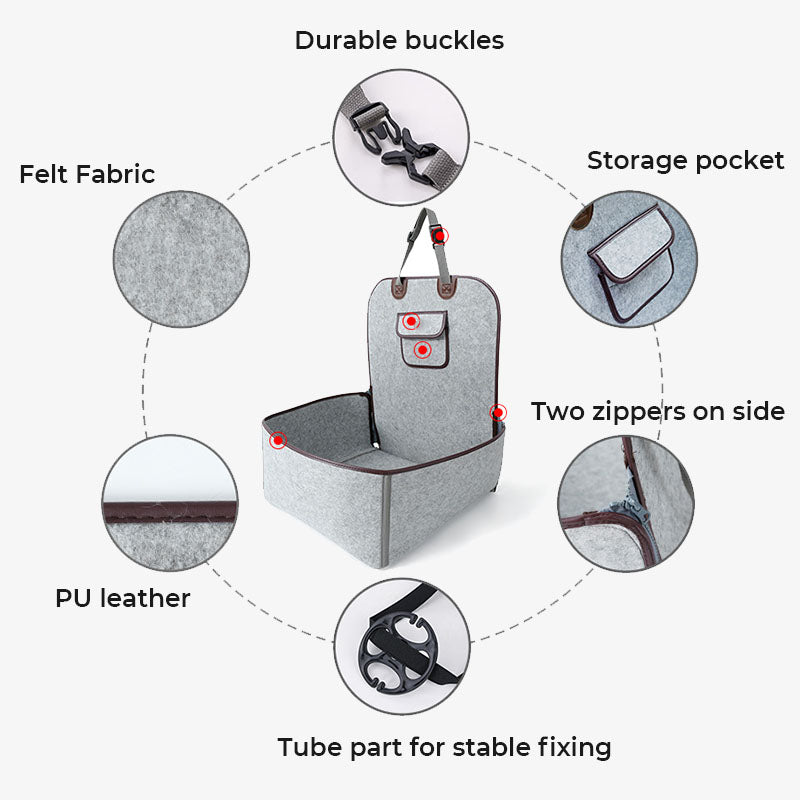 Durable buckles

Felt Fabric

Storage pocket

Two zippers on side

PU leather

Tube part for stable fixing